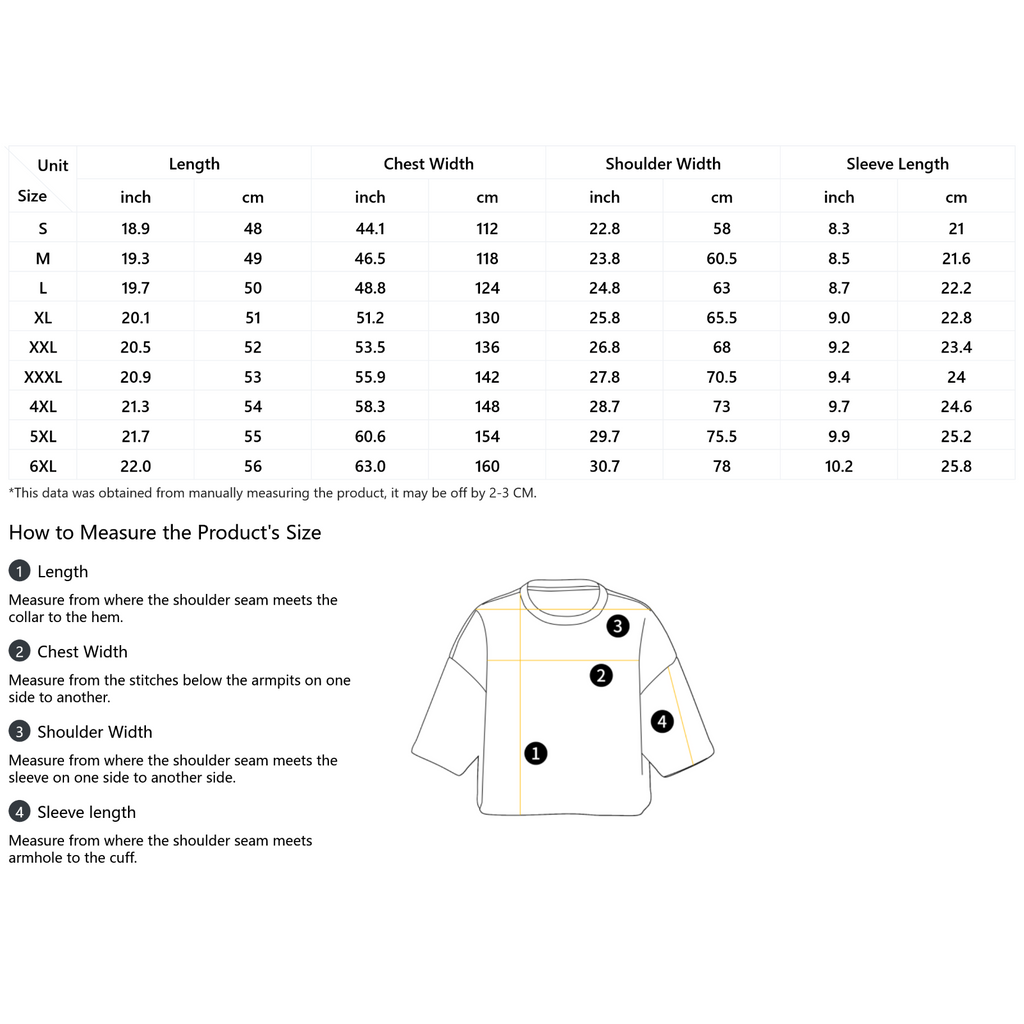 | Unit / Size | Length inch | Length cm | Chest Width inch | Chest Width cm | Shoulder Width inch | Shoulder Width cm | Sleeve Length inch | Sleeve Length cm |
|---|---|---|---|---|---|---|---|---|
| S | 18.9 | 48 | 44.1 | 112 | 22.8 | 58 | 8.3 | 21 |
| M | 19.3 | 49 | 46.5 | 118 | 23.8 | 60.5 | 8.5 | 21.6 |
| L | 19.7 | 50 | 48.8 | 124 | 24.8 | 63 | 8.7 | 22.2 |
| XL | 20.1 | 51 | 51.2 | 130 | 25.8 | 65.5 | 9.0 | 22.8 |
| XXL | 20.5 | 52 | 53.5 | 136 | 26.8 | 68 | 9.2 | 23.4 |
| XXXL | 20.9 | 53 | 55.9 | 142 | 27.8 | 70.5 | 9.4 | 24 |
| 4XL | 21.3 | 54 | 58.3 | 148 | 28.7 | 73 | 9.7 | 24.6 |
| 5XL | 21.7 | 55 | 60.6 | 154 | 29.7 | 75.5 | 9.9 | 25.2 |
| 6XL | 22.0 | 56 | 63.0 | 160 | 30.7 | 78 | 10.2 | 25.8 |

*This data was obtained from manually measuring the product, it may be off by 2-3 CM.

How to Measure the Product's Size

1 Length

Measure from where the shoulder seam meets the collar to the hem.

2 Chest Width

Measure from the stitches below the armpits on one side to another.

3 Shoulder Width

Measure from where the shoulder seam meets the sleeve on one side to another side.

4 Sleeve length

Measure from where the shoulder seam meets armhole to the cuff.

3
2
4
1