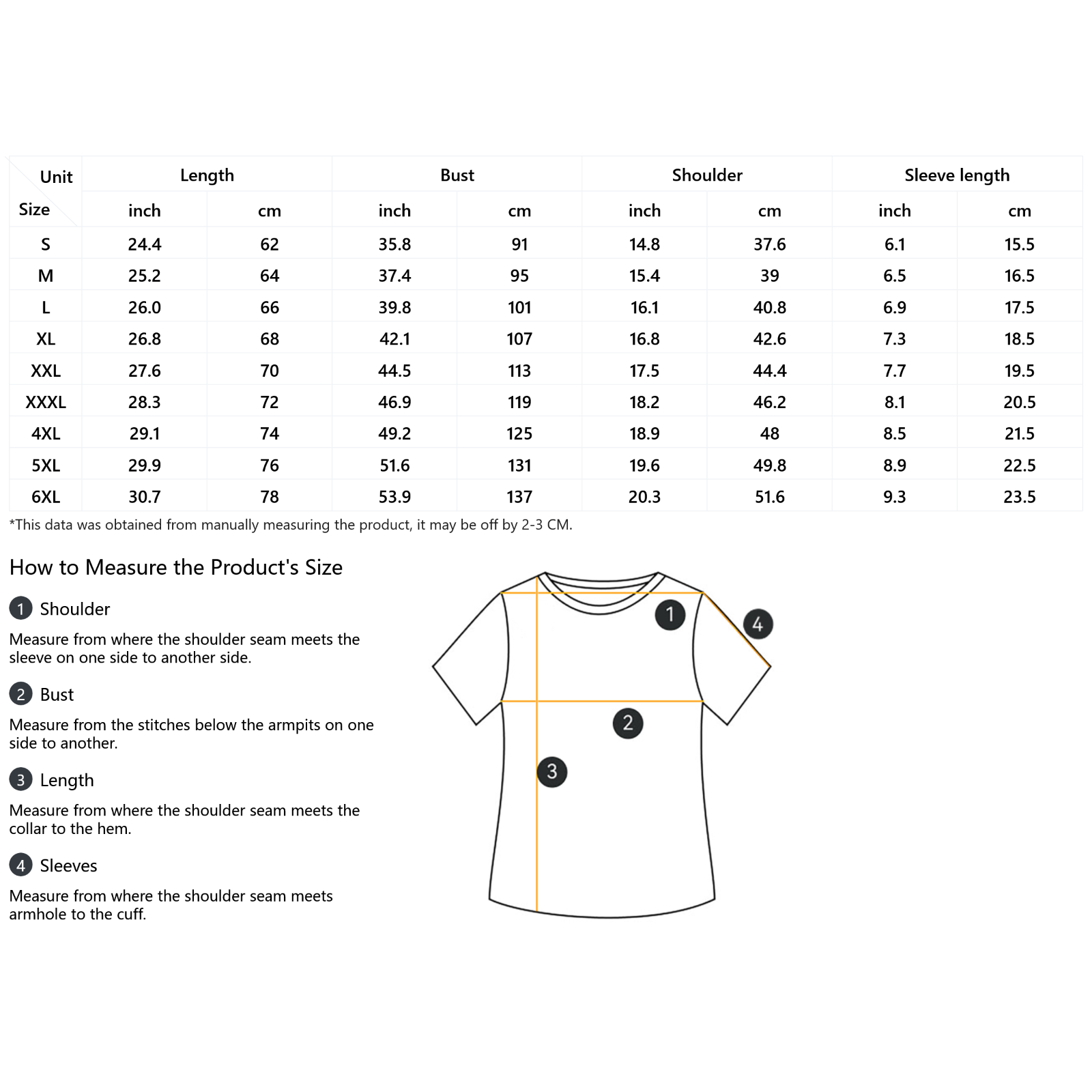 | Unit / Size | Length | | Bust | | Shoulder | | Sleeve length | |
|---|---|---|---|---|---|---|---|---|
| | inch | cm | inch | cm | inch | cm | inch | cm |
| S | 24.4 | 62 | 35.8 | 91 | 14.8 | 37.6 | 6.1 | 15.5 |
| M | 25.2 | 64 | 37.4 | 95 | 15.4 | 39 | 6.5 | 16.5 |
| L | 26.0 | 66 | 39.8 | 101 | 16.1 | 40.8 | 6.9 | 17.5 |
| XL | 26.8 | 68 | 42.1 | 107 | 16.8 | 42.6 | 7.3 | 18.5 |
| XXL | 27.6 | 70 | 44.5 | 113 | 17.5 | 44.4 | 7.7 | 19.5 |
| XXXL | 28.3 | 72 | 46.9 | 119 | 18.2 | 46.2 | 8.1 | 20.5 |
| 4XL | 29.1 | 74 | 49.2 | 125 | 18.9 | 48 | 8.5 | 21.5 |
| 5XL | 29.9 | 76 | 51.6 | 131 | 19.6 | 49.8 | 8.9 | 22.5 |
| 6XL | 30.7 | 78 | 53.9 | 137 | 20.3 | 51.6 | 9.3 | 23.5 |

*This data was obtained from manually measuring the product, it may be off by 2-3 CM.

How to Measure the Product's Size

1 Shoulder

Measure from where the shoulder seam meets the sleeve on one side to another side.

2 Bust

Measure from the stitches below the armpits on one side to another.

3 Length

Measure from where the shoulder seam meets the collar to the hem.

4 Sleeves

Measure from where the shoulder seam meets armhole to the cuff.

1
4
2
3