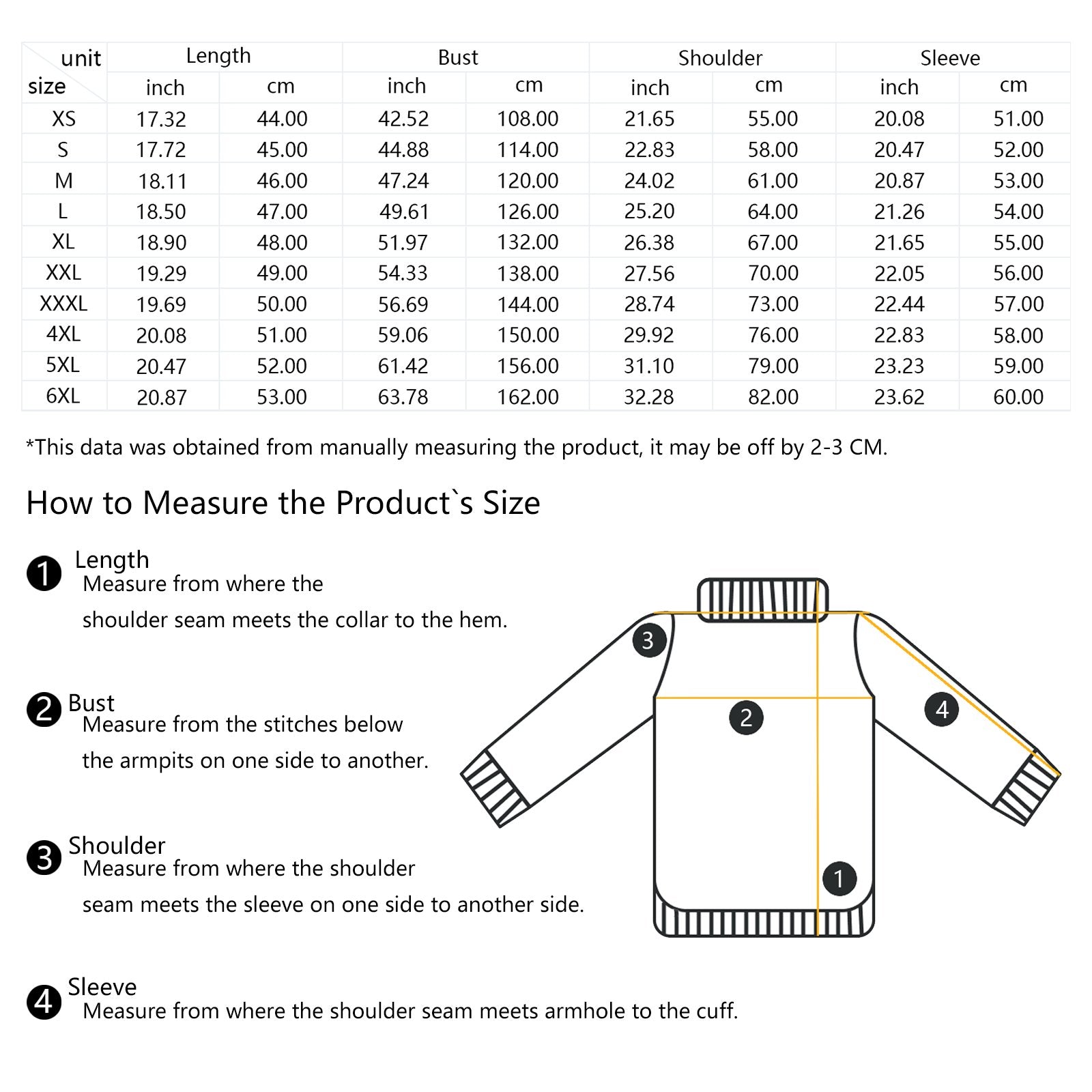 | unit / size | Length inch | Length cm | Bust inch | Bust cm | Shoulder inch | Shoulder cm | Sleeve inch | Sleeve cm |
|---|---|---|---|---|---|---|---|---|
| XS | 17.32 | 44.00 | 42.52 | 108.00 | 21.65 | 55.00 | 20.08 | 51.00 |
| S | 17.72 | 45.00 | 44.88 | 114.00 | 22.83 | 58.00 | 20.47 | 52.00 |
| M | 18.11 | 46.00 | 47.24 | 120.00 | 24.02 | 61.00 | 20.87 | 53.00 |
| L | 18.50 | 47.00 | 49.61 | 126.00 | 25.20 | 64.00 | 21.26 | 54.00 |
| XL | 18.90 | 48.00 | 51.97 | 132.00 | 26.38 | 67.00 | 21.65 | 55.00 |
| XXL | 19.29 | 49.00 | 54.33 | 138.00 | 27.56 | 70.00 | 22.05 | 56.00 |
| XXXL | 19.69 | 50.00 | 56.69 | 144.00 | 28.74 | 73.00 | 22.44 | 57.00 |
| 4XL | 20.08 | 51.00 | 59.06 | 150.00 | 29.92 | 76.00 | 22.83 | 58.00 |
| 5XL | 20.47 | 52.00 | 61.42 | 156.00 | 31.10 | 79.00 | 23.23 | 59.00 |
| 6XL | 20.87 | 53.00 | 63.78 | 162.00 | 32.28 | 82.00 | 23.62 | 60.00 |

*This data was obtained from manually measuring the product, it may be off by 2-3 CM.

How to Measure the Product`s Size

1 Length
Measure from where the shoulder seam meets the collar to the hem.

2 Bust
Measure from the stitches below the armpits on one side to another.

3 Shoulder
Measure from where the shoulder seam meets the sleeve on one side to another side.

4 Sleeve
Measure from where the shoulder seam meets armhole to the cuff.

3
2
4
1